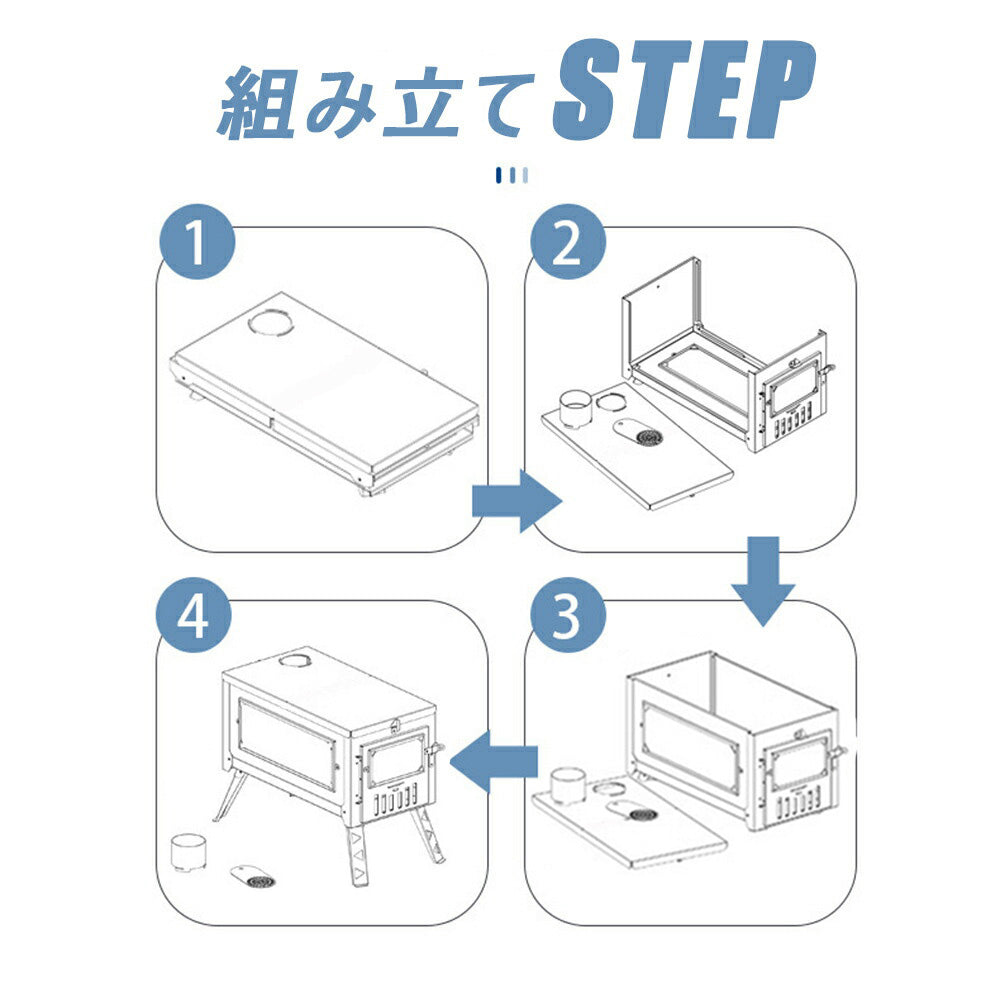 組み立てSTEP

1

2

4

3