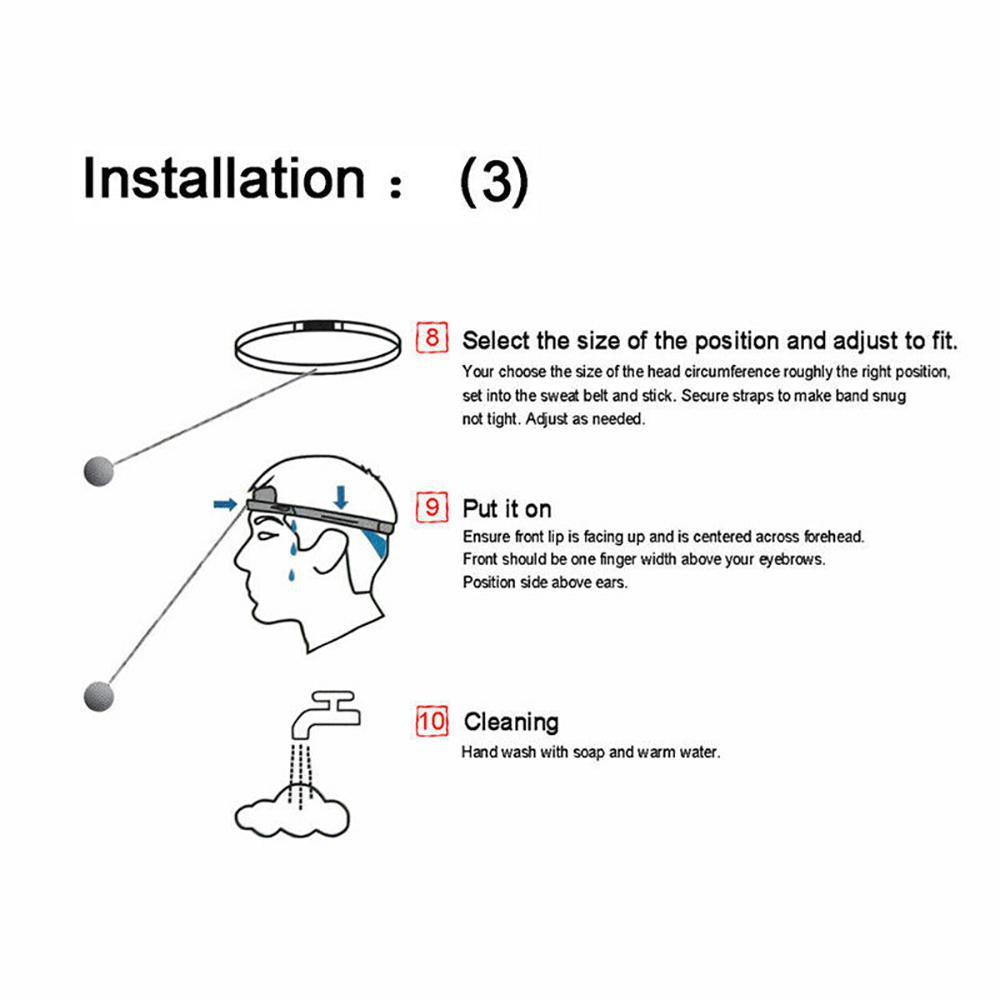 Installation： (3)

8 Select the size of the position and adjust to fit.
Your choose the size of the head circumference roughly the right position, set into the sweat belt and stick. Secure straps to make band snug not tight. Adjust as needed.

9 Put it on
Ensure front lip is facing up and is centered across forehead.
Front should be one finger width above your eyebrows.
Position side above ears.

10 Cleaning
Hand wash with soap and warm water.